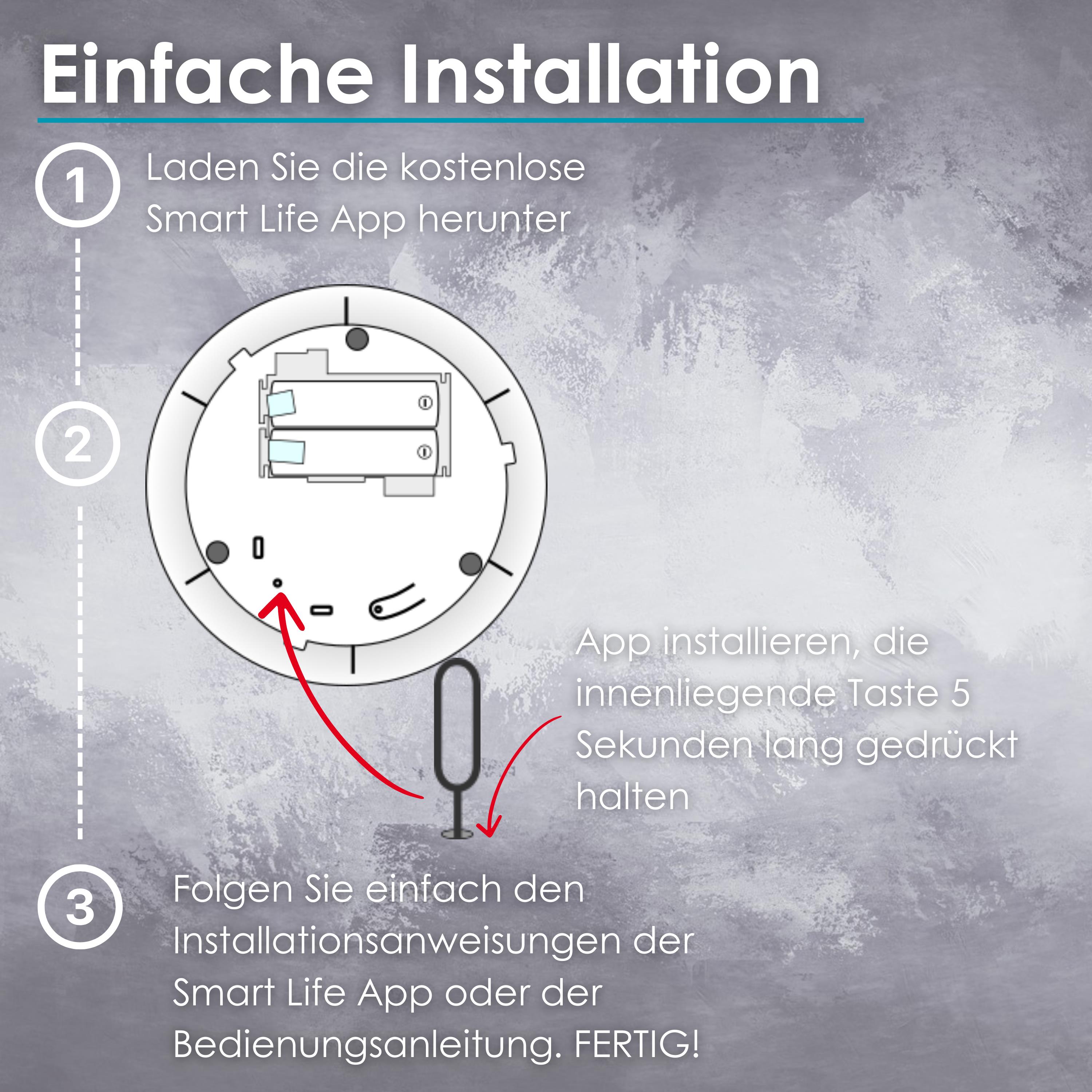 Einfache Installation

1

Laden Sie die kostenlose Smart Life App herunter

2

App installieren, die innenliegende Taste 5 Sekunden lang gedrückt halten

3

Folgen Sie einfach den Installationsanweisungen der Smart Life App oder der Bedienungsanleitung. FERTIG!